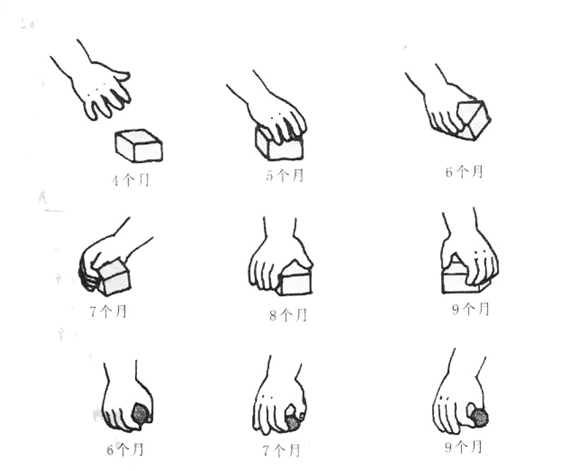 4个月

5个月

6个月

7个月

8个月

9个月

6个月

7个月

9个月